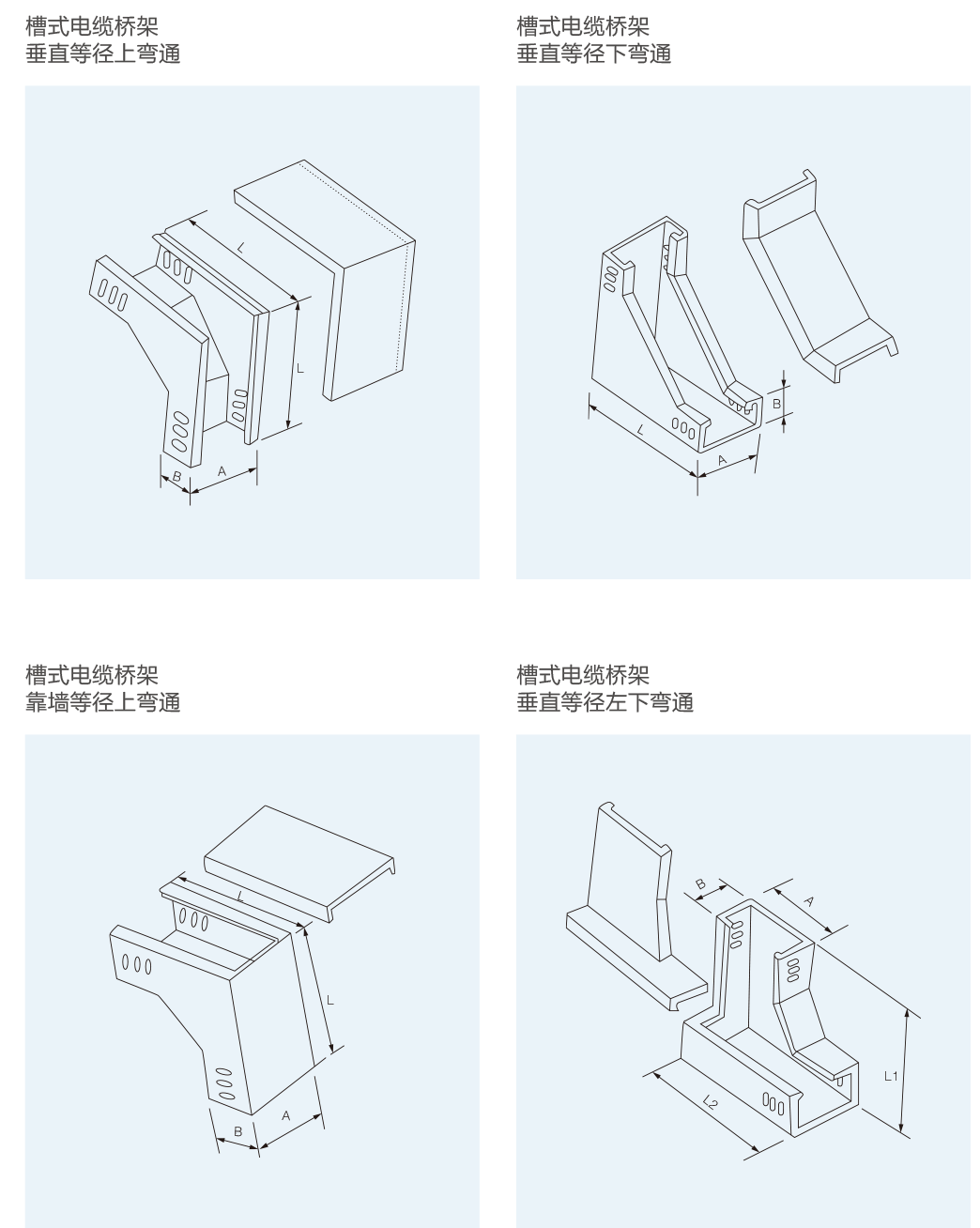 槽式电缆桥架
垂直等径上弯通

L

L

B

A

槽式电缆桥架
垂直等径下弯通

B

L

A

槽式电缆桥架
靠墙等径上弯通

L

L

B

A

槽式电缆桥架
垂直等径左下弯通

B

A

L1

L2